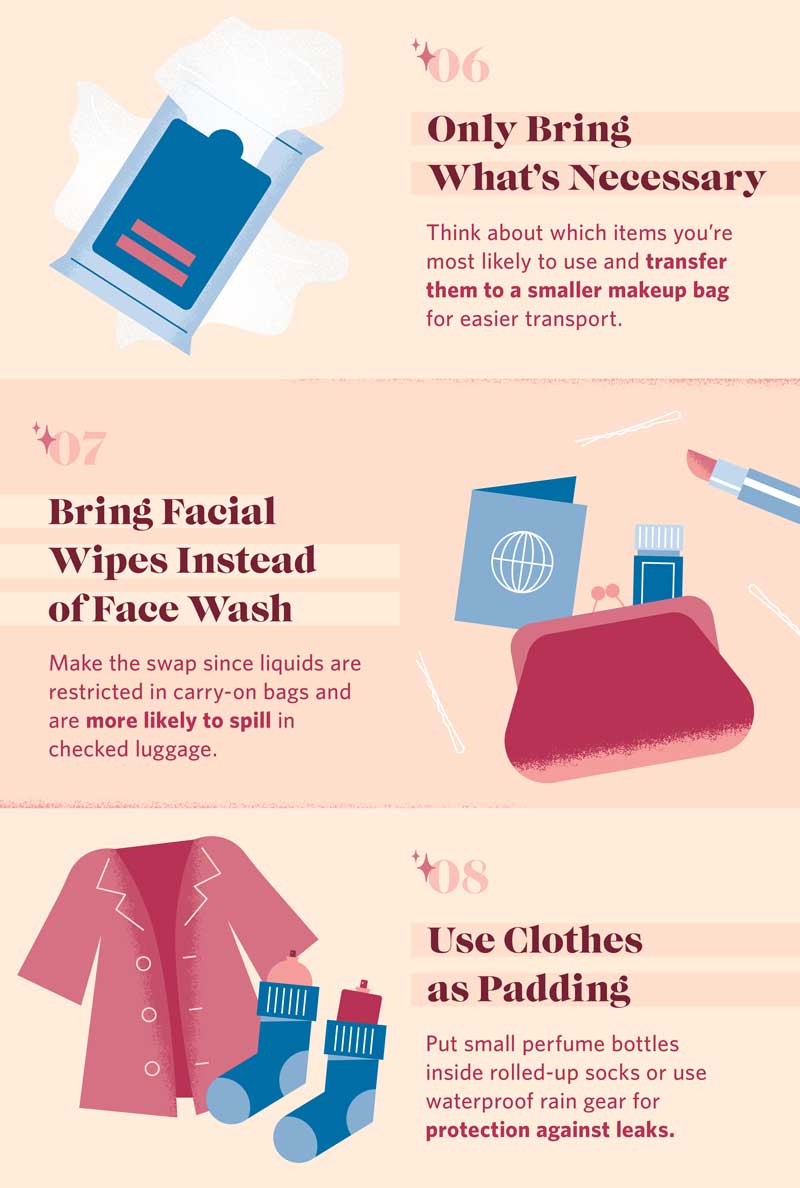 06

Only Bring What's Necessary

Think about which items you're most likely to use and transfer them to a smaller makeup bag for easier transport.

07

Bring Facial Wipes Instead of Face Wash

Make the swap since liquids are restricted in carry-on bags and are more likely to spill in checked luggage.

08

Use Clothes as Padding

Put small perfume bottles inside rolled-up socks or use waterproof rain gear for protection against leaks.